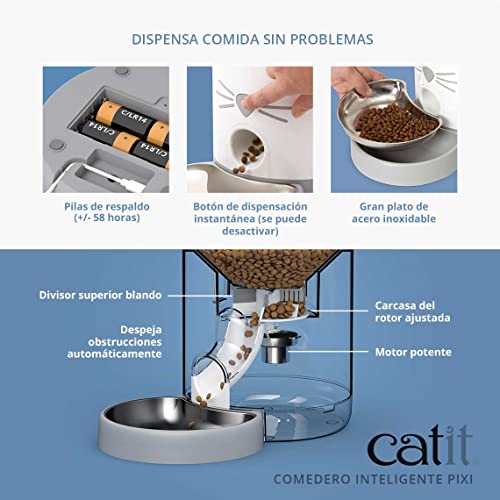 DISPENSA COMIDA SIN PROBLEMAS

C/LR14
C/LR14

Pilas de respaldo (+/- 58 horas)

Botón de dispensación instantánea (se puede desactivar)

Gran plato de acero inoxidable

Divisor superior blando

Despeja obstrucciones automáticamente

Carcasa del rotor ajustada

Motor potente

catit

COMEDERO INTELIGENTE PIXI